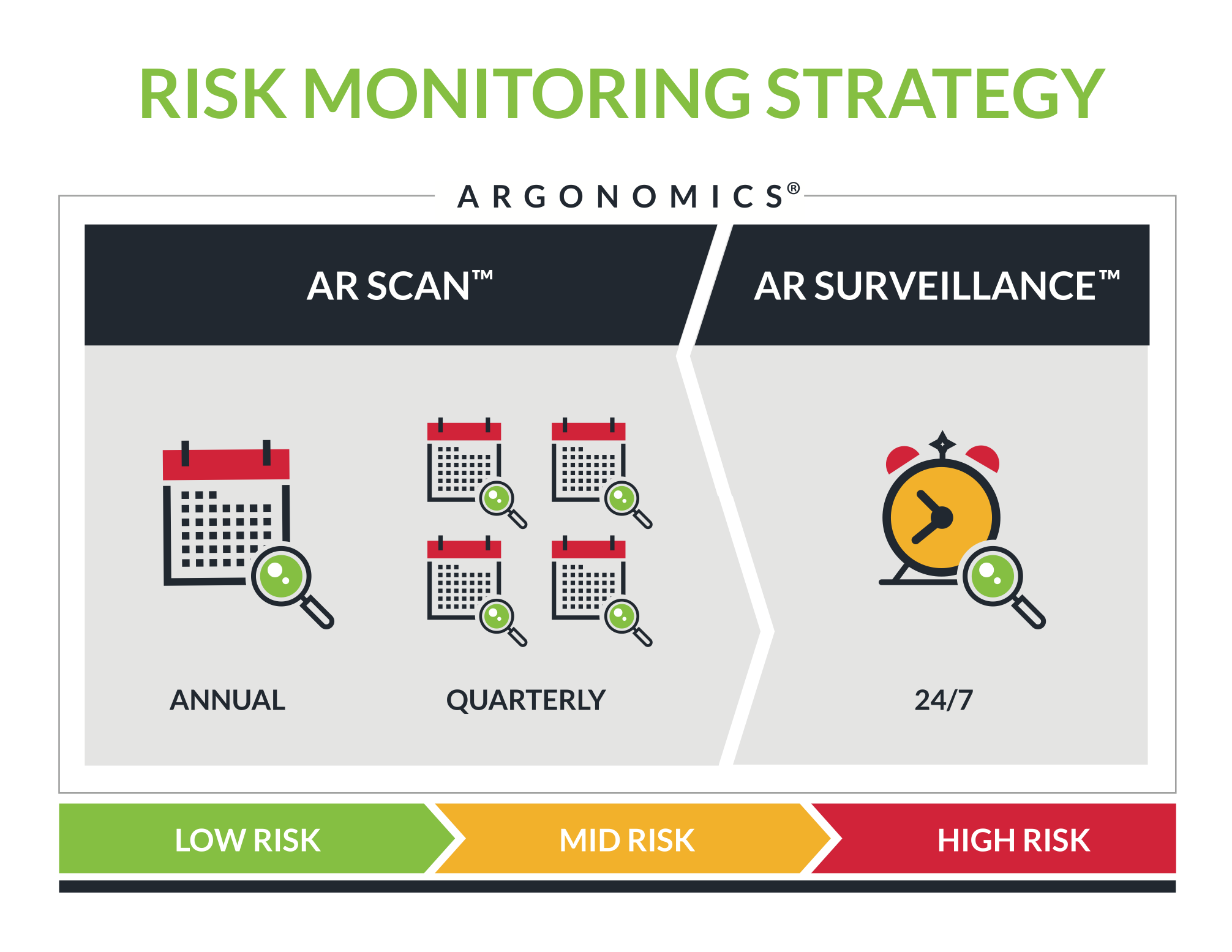 RISK MONITORING STRATEGY

ARGONOMICS®

AR SCAN™

AR SURVEILLANCE™

ANNUAL

QUARTERLY

24/7

LOW RISK

MID RISK

HIGH RISK